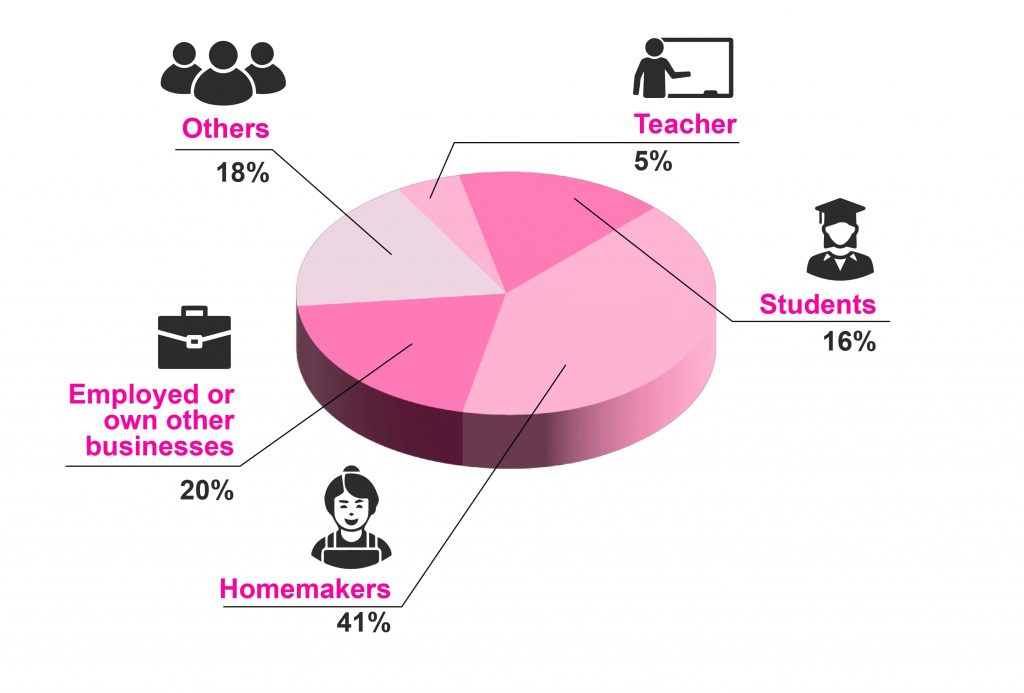 Others
18%

Teacher
5%

Students
16%

Employed or own other businesses
20%

Homemakers
41%